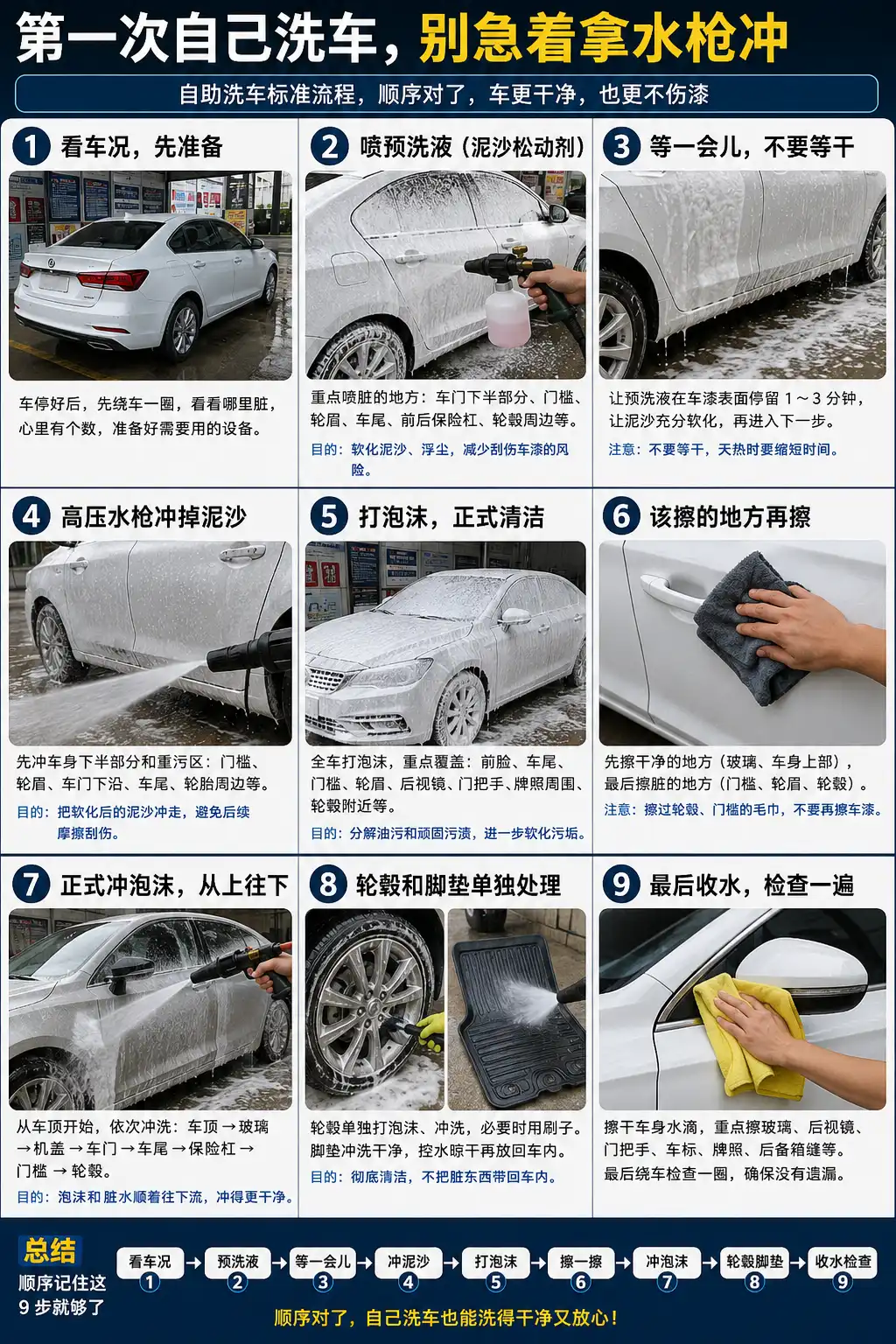 第一次自己洗车，别急着拿水枪冲

自助洗车标准流程，顺序对了，车更干净，也更不伤漆

1 看车况，先准备

车停好后，先绕车一圈，看看哪里脏，心里有个数，准备好需要用的设备。

2 喷预洗液（泥沙松动剂）

重点喷脏的地方：车门下半部分、门槛、轮眉、车尾、前后保险杠、轮毂周边等。

目的：软化泥沙、浮尘，减少刮伤车漆的风险。

3 等一会儿，不要等干

让预洗液在车漆表面停留 1～3 分钟，让泥沙充分软化，再进入下一步。

注意：不要等干，天热时要缩短时间。

4 高压水枪冲掉泥沙

先冲车身下半部分和重污区：门槛、轮眉、车门下沿、车尾、轮胎周边等。

目的：把软化后的泥沙冲走，避免后续摩擦刮伤。

5 打泡沫，正式清洁

全车打泡沫，重点覆盖：前脸、车尾、门槛、轮眉、后视镜、门把手、牌照周围、轮毂附近等。

目的：分解油污和顽固污渍，进一步软化污垢。

6 该擦的地方再擦

先擦干净的地方（玻璃、车身上部），最后擦脏的地方（门槛、轮眉、轮毂）。

注意：擦过轮毂、门槛的毛巾，不要再擦车漆。

7 正式冲泡沫，从上往下

从车顶开始，依次冲洗：车顶 → 玻璃 → 机盖 → 车门 → 车尾 → 保险杠 → 门槛 → 轮毂。

目的：泡沫和脏水顺着往下流，冲得更干净。

8 轮毂和脚垫单独处理

轮毂单独打泡沫、冲洗，必要时用刷子。脚垫冲洗干净，控水晾干再放回车内。

目的：彻底清洁，不把脏东西带回车内。

9 最后收水，检查一遍

擦干车身水滴，重点擦玻璃、后视镜、门把手、车标、牌照、后备箱缝等。最后绕车检查一圈，确保没有遗漏。

总结
顺序记住这 9 步就够了

看车况 1 → 预洗液 2 → 等一会儿 3 → 冲泥沙 4 → 打泡沫 5 → 擦一擦 6 → 冲泡沫 7 → 轮毂脚垫 8 → 收水检查 9

顺序对了，自己洗车也能洗得干净又放心！